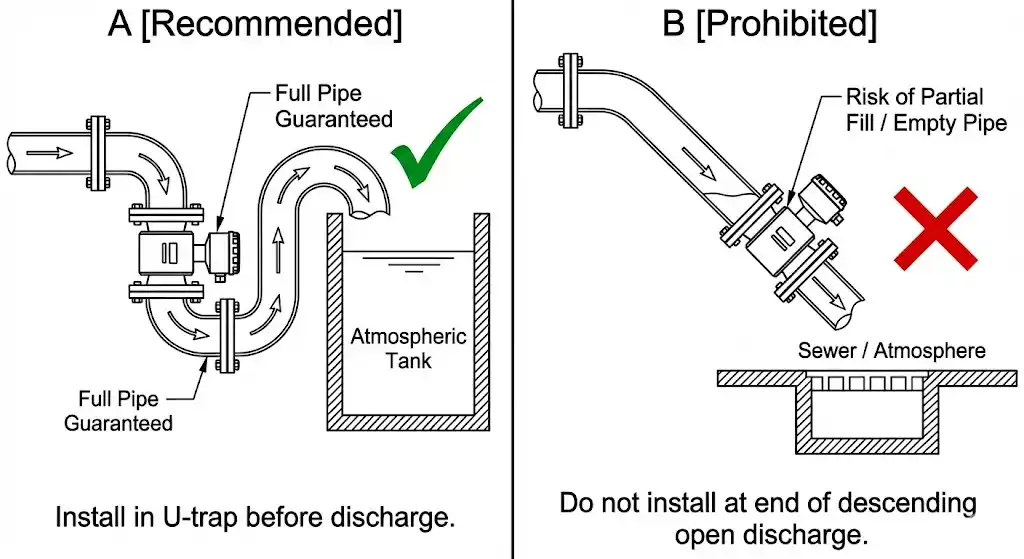 A [Recommended]

Full Pipe Guaranteed

Atmospheric Tank

Full Pipe Guaranteed

Install in U-trap before discharge.

B [Prohibited]

Risk of Partial Fill / Empty Pipe

Sewer / Atmosphere

Do not install at end of descending open discharge.