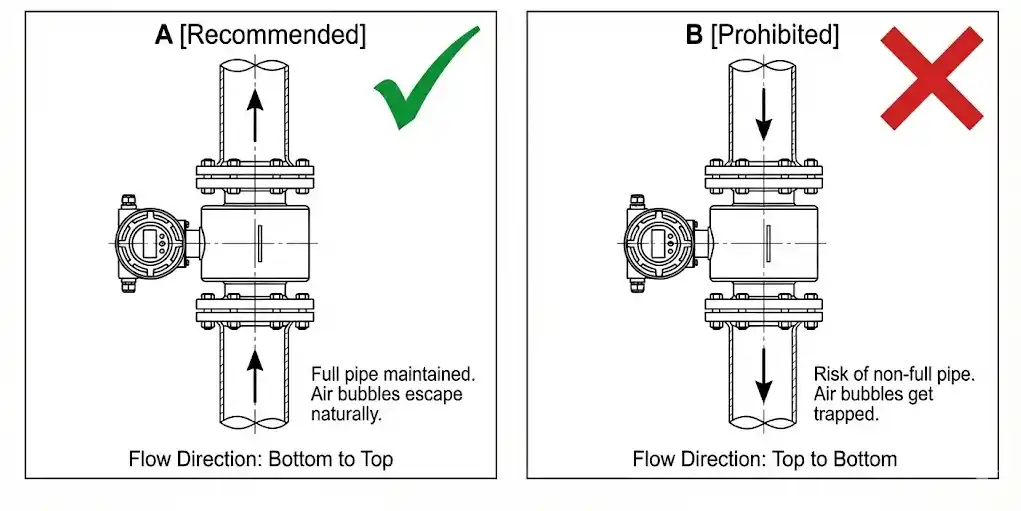 A [Recommended]

Full pipe maintained. Air bubbles escape naturally.

Flow Direction: Bottom to Top

B [Prohibited]

Risk of non-full pipe. Air bubbles get trapped.

Flow Direction: Top to Bottom